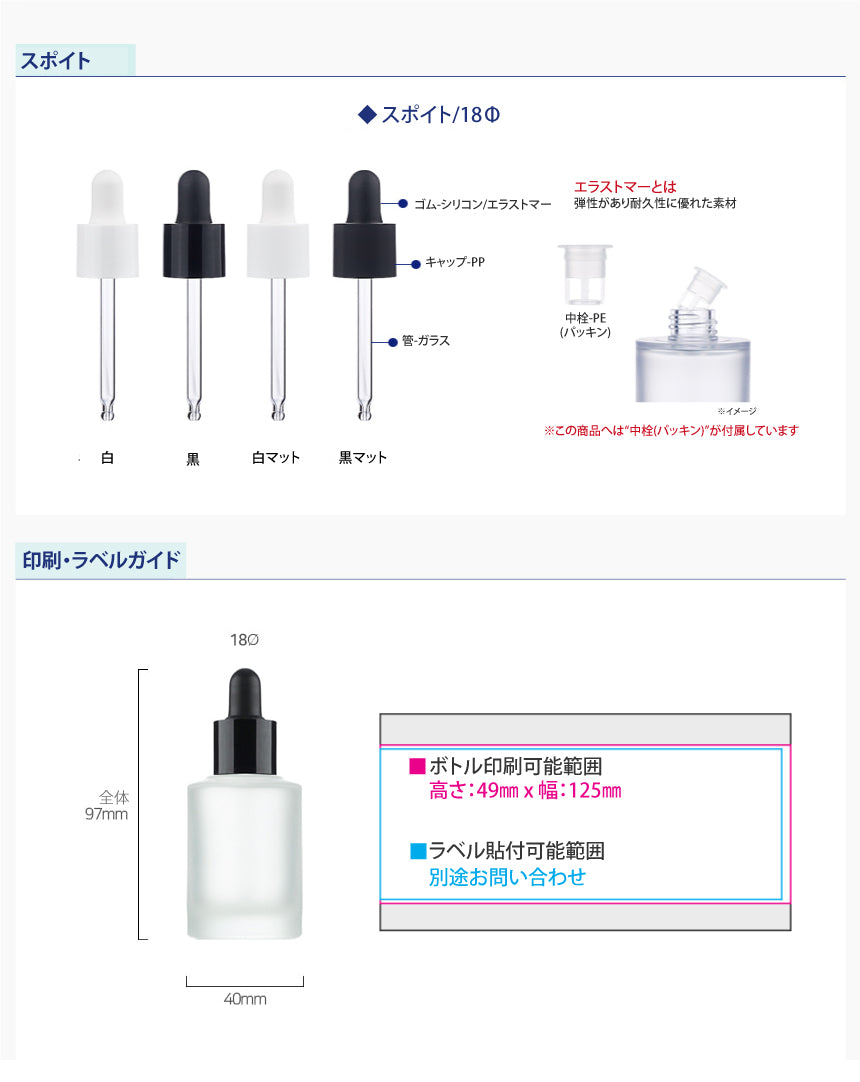 スポイト

◆ スポイト/18Φ

ゴム-シリコン/エラストマー

キャップ-PP

管-ガラス

白 黒 白マット 黒マット

エラストマーとは
弾性があり耐久性に優れた素材

中栓-PE
(パッキン)

※イメージ

※この商品へは"中栓(パッキン)"が付属しています

印刷・ラベルガイド

18∅

全体
97mm

40mm

■ボトル印刷可能範囲
高さ:49㎜ x 幅:125㎜

■ラベル貼付可能範囲
別途お問い合わせ