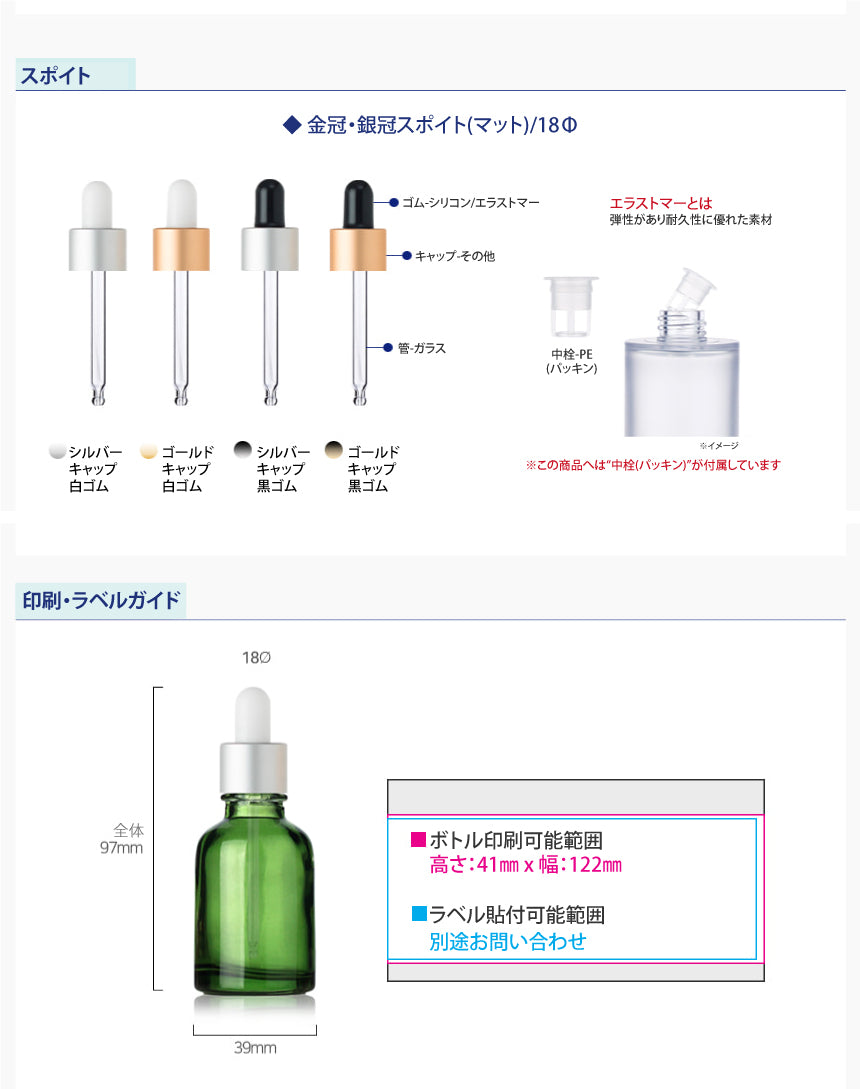 スポイト

◆ 金冠・銀冠スポイト(マット)/18Φ

ゴム-シリコン/エラストマー

キャップ-その他

管-ガラス

シルバー キャップ 白ゴム

ゴールド キャップ 白ゴム

シルバー キャップ 黒ゴム

ゴールド キャップ 黒ゴム

エラストマーとは
弾性があり耐久性に優れた素材

中栓-PE (パッキン)

※イメージ

※この商品へは"中栓(パッキン)"が付属しています

印刷・ラベルガイド

18∅

全体 97mm

39mm

■ボトル印刷可能範囲
高さ：41㎜ x 幅：122㎜

■ラベル貼付可能範囲
別途お問い合わせ