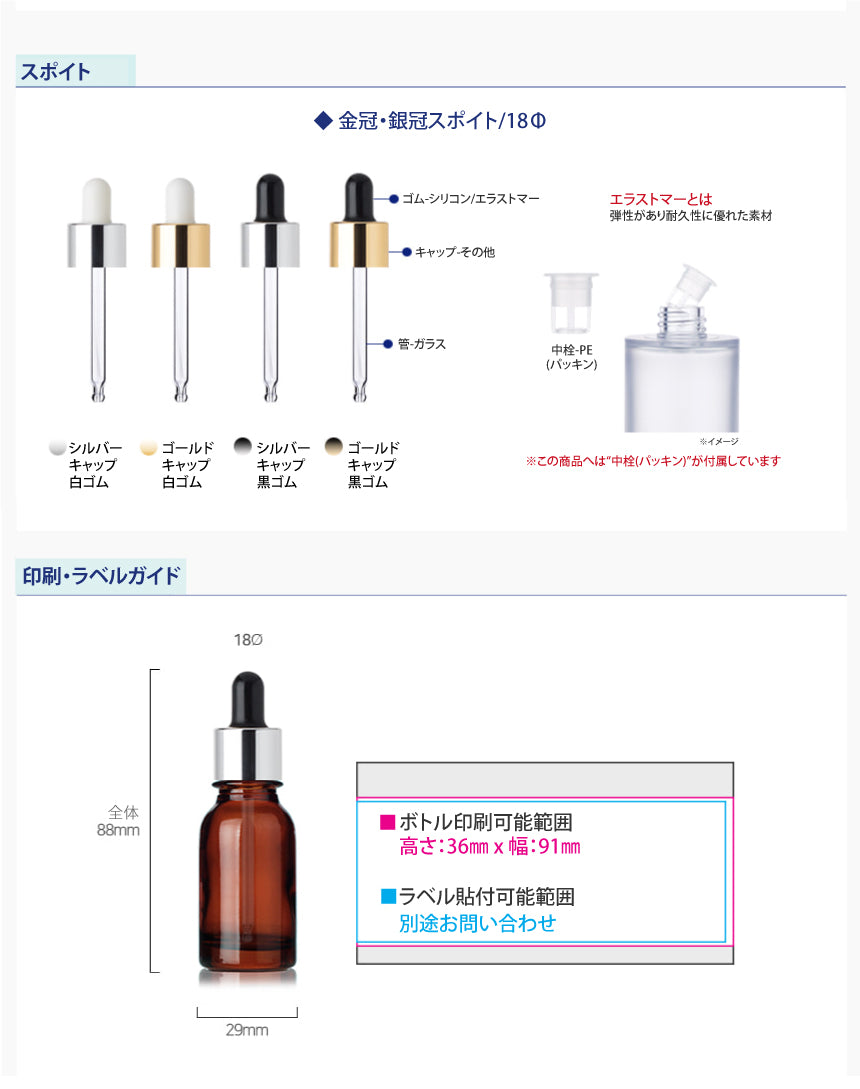 スポイト

◆ 金冠・銀冠スポイト/18Φ

ゴム-シリコン/エラストマー

キャップ-その他

管-ガラス

シルバー キャップ 白ゴム

ゴールド キャップ 白ゴム

シルバー キャップ 黒ゴム

ゴールド キャップ 黒ゴム

エラストマーとは
弾性があり耐久性に優れた素材

中栓-PE (パッキン)

※イメージ

※この商品へは"中栓(パッキン)"が付属しています

印刷・ラベルガイド

18∅

全体 88mm

29mm

■ボトル印刷可能範囲
高さ:36㎜ x 幅:91㎜

■ラベル貼付可能範囲
別途お問い合わせ