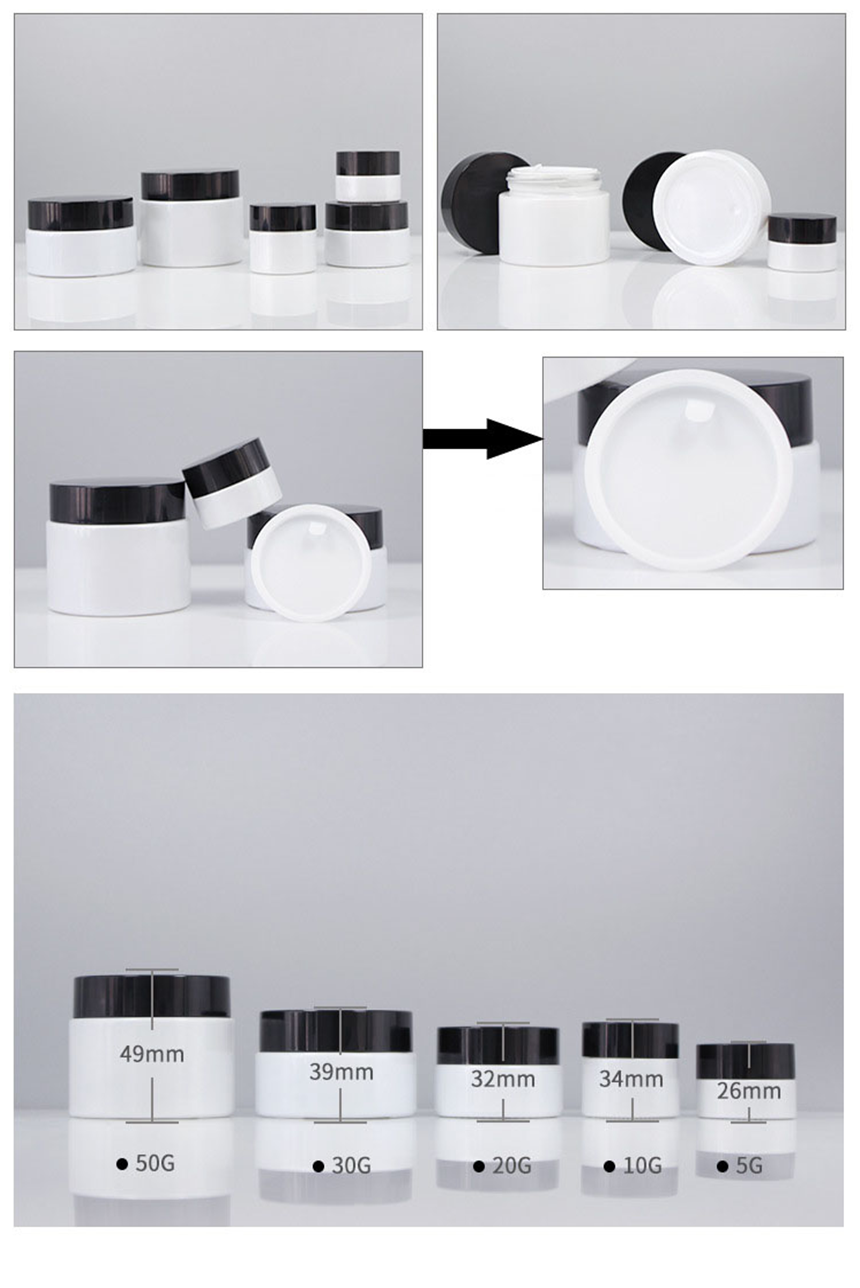 49mm
39mm
32mm
34mm
26mm

● 50G
● 30G
● 20G
● 10G
● 5G