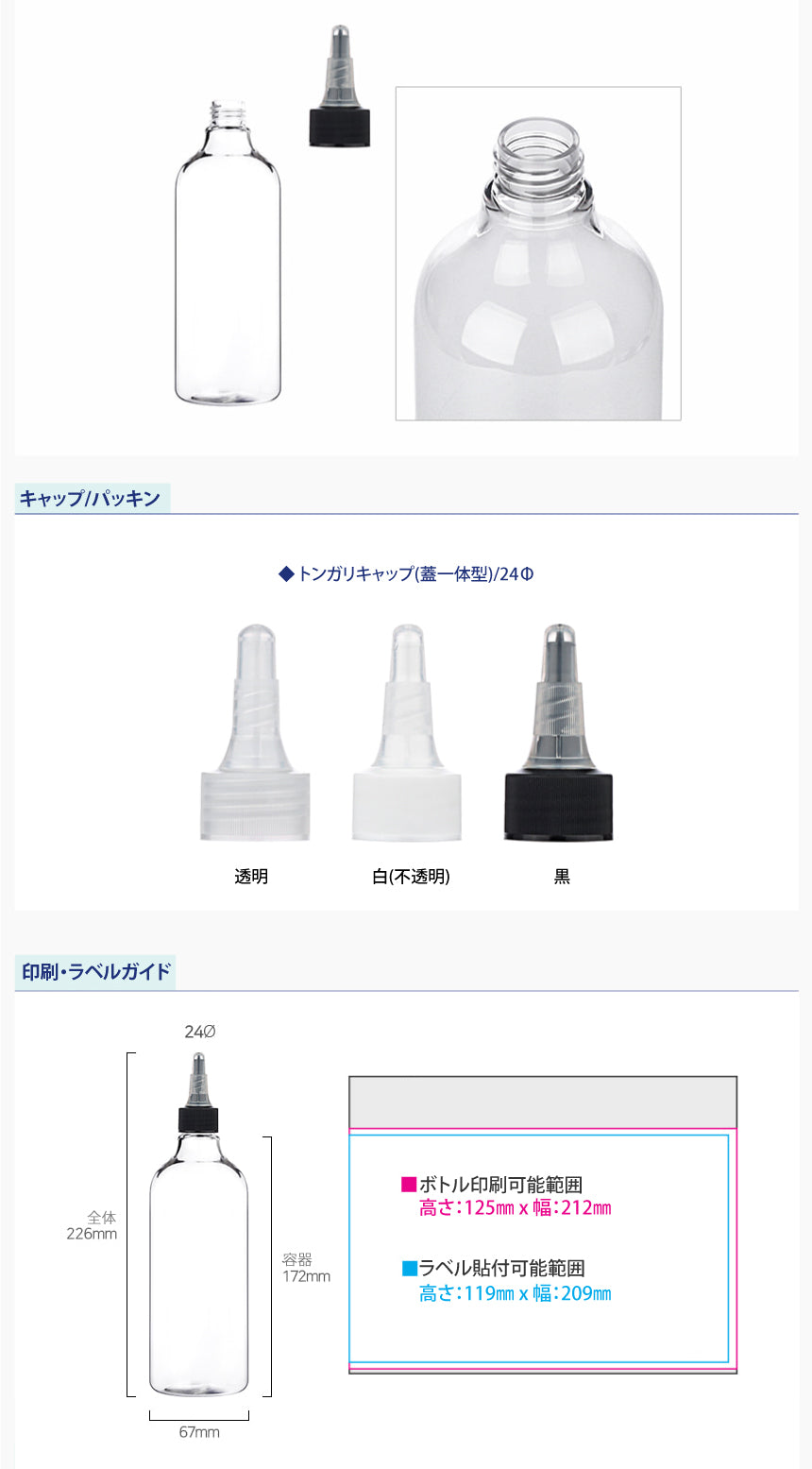 キャップ/パッキン

◆トンガリキャップ(蓋一体型)/24Φ

透明

白(不透明)

黒

印刷・ラベルガイド

24Ø

全体
226mm

容器
172mm

67mm

■ボトル印刷可能範囲
高さ:125㎜ x 幅:212㎜

■ラベル貼付可能範囲
高さ:119㎜ x 幅:209㎜