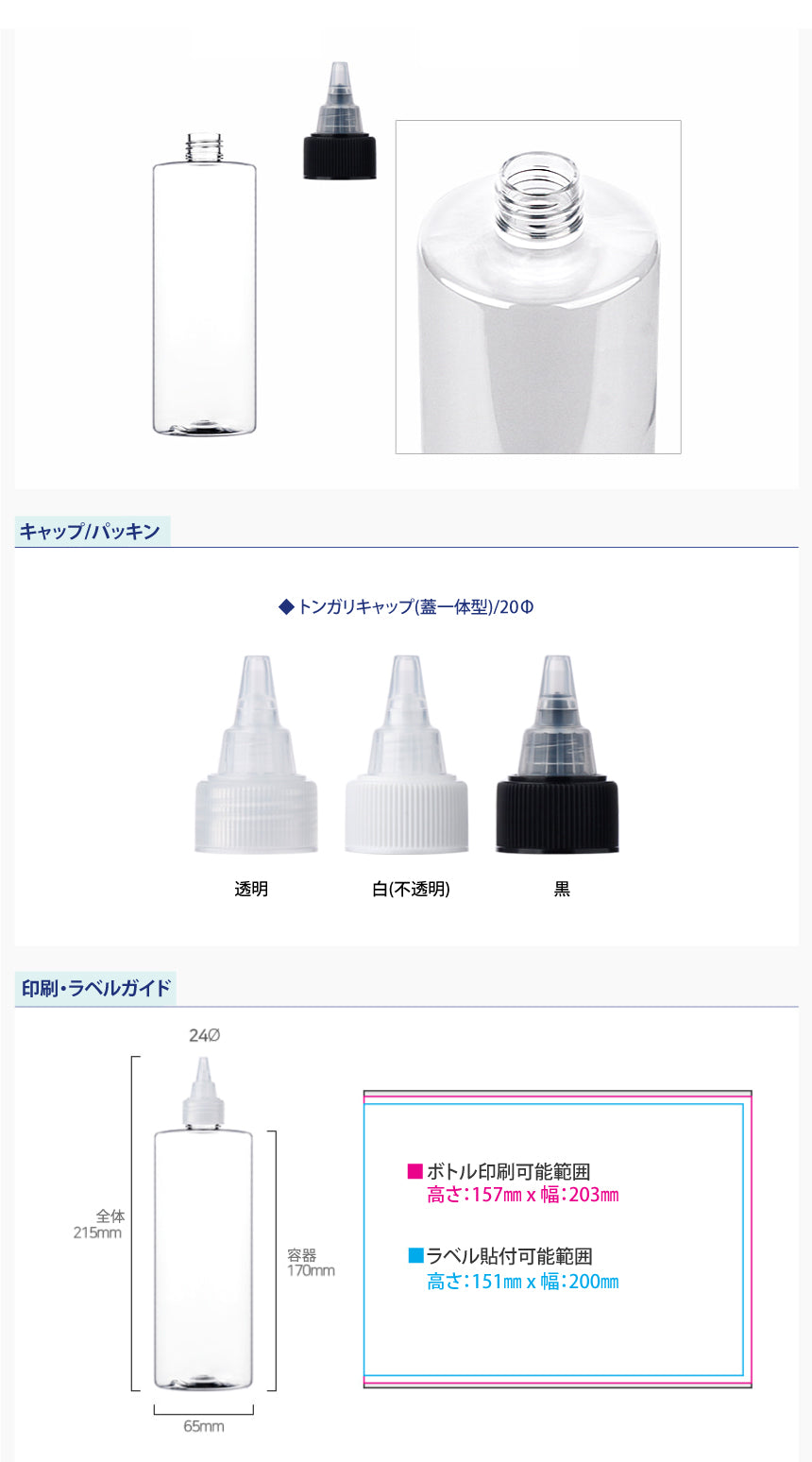 キャップ/パッキン

◆トンガリキャップ(蓋一体型)/20Φ

透明

白(不透明)

黒

印刷・ラベルガイド

24Ø

全体
215mm

容器
170mm

65mm

■ボトル印刷可能範囲
高さ:157㎜ x 幅:203㎜

■ラベル貼付可能範囲
高さ:151㎜ x 幅:200㎜