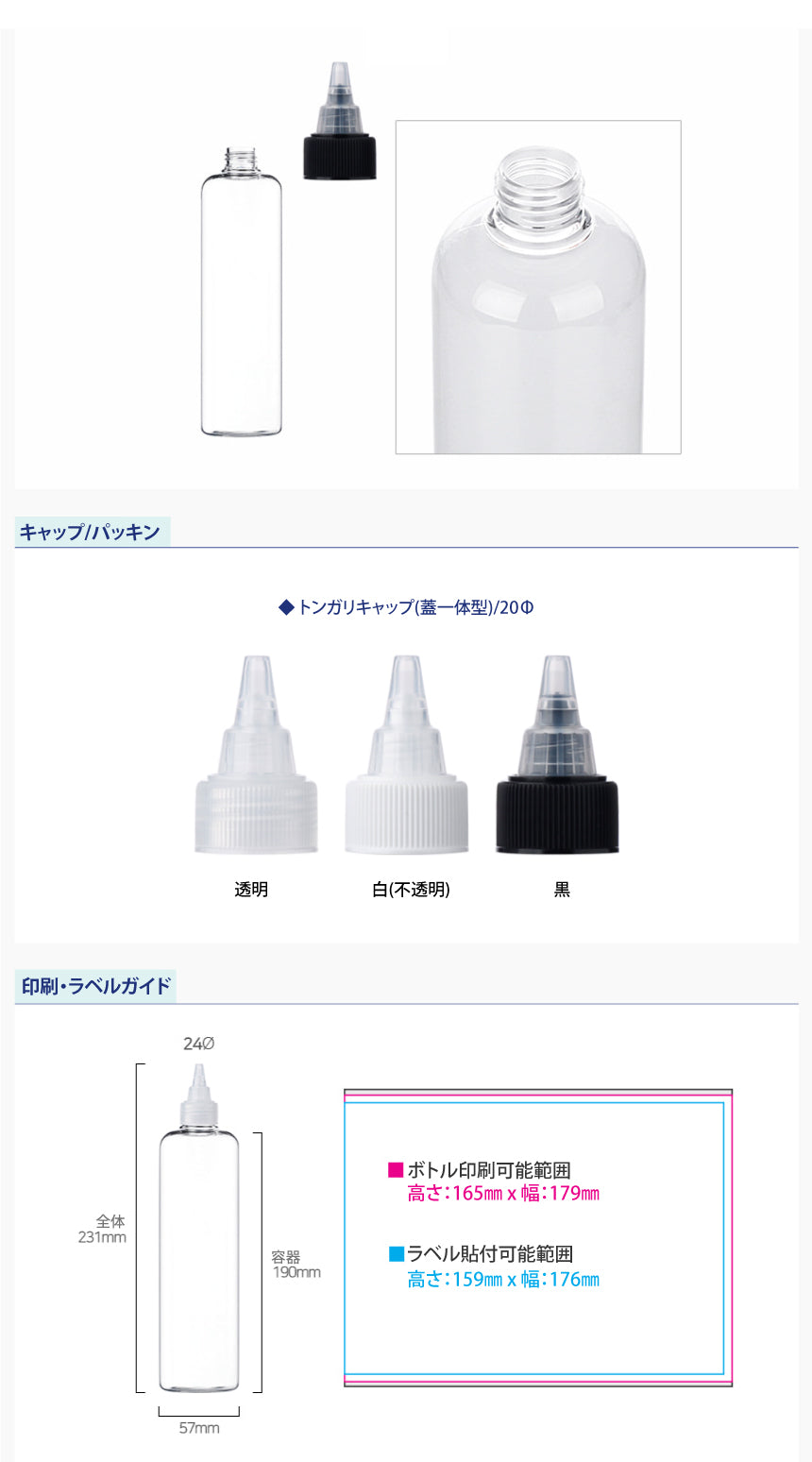 キャップ/パッキン

◆トンガリキャップ(蓋一体型)/20Φ

透明

白(不透明)

黒

印刷・ラベルガイド

24Ø

全体
231mm

容器
190mm

57mm

■ボトル印刷可能範囲
高さ:165㎜ x 幅:179㎜

■ラベル貼付可能範囲
高さ:159㎜ x 幅:176㎜