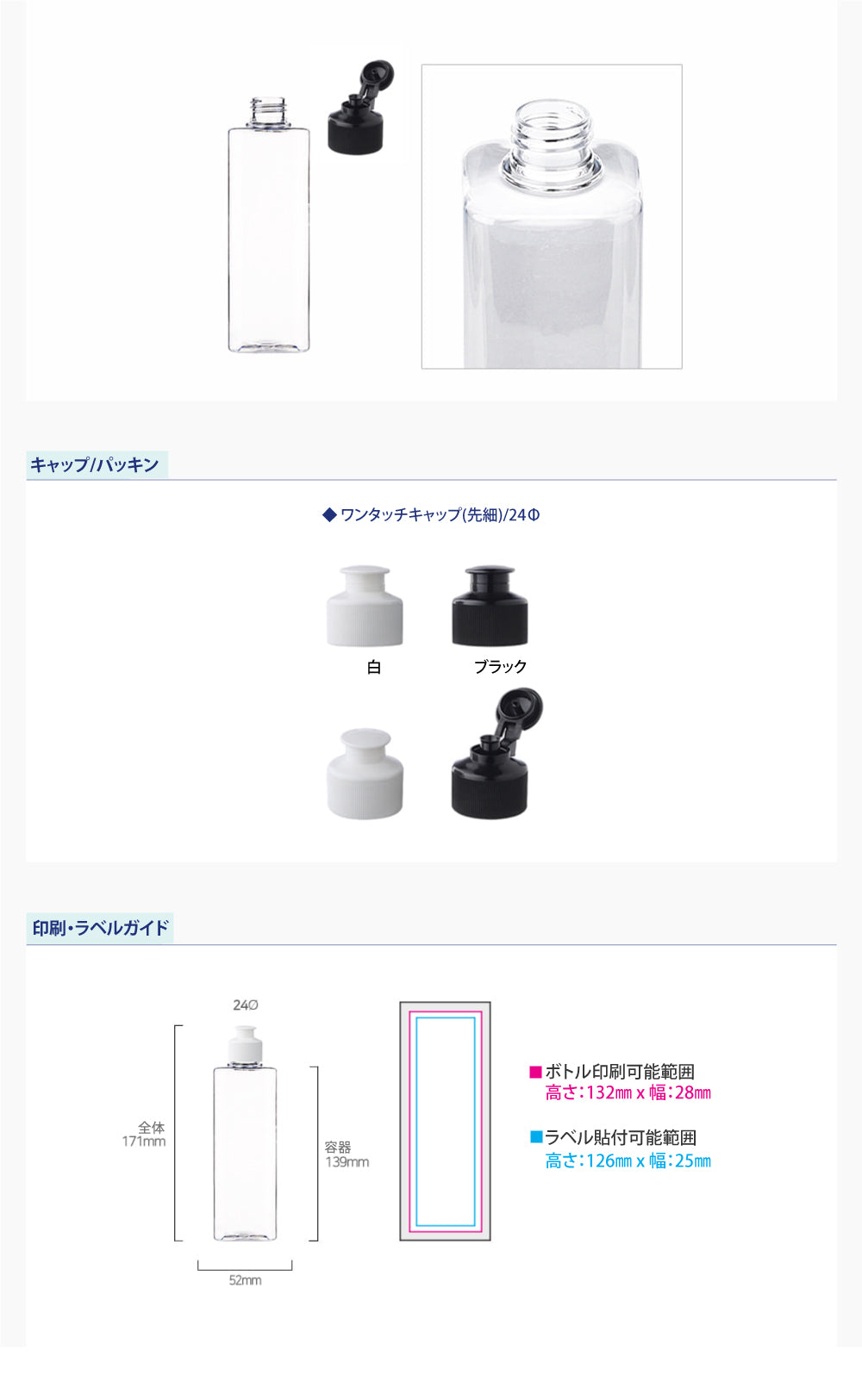 キャップ/パッキン

◆ ワンタッチキャップ(先細)/24Φ

白

ブラック

印刷・ラベルガイド

24Ø

全体
171mm

容器
139mm

52mm

■ボトル印刷可能範囲
高さ:132㎜ x 幅:28㎜

■ラベル貼付可能範囲
高さ:126㎜ x 幅:25㎜