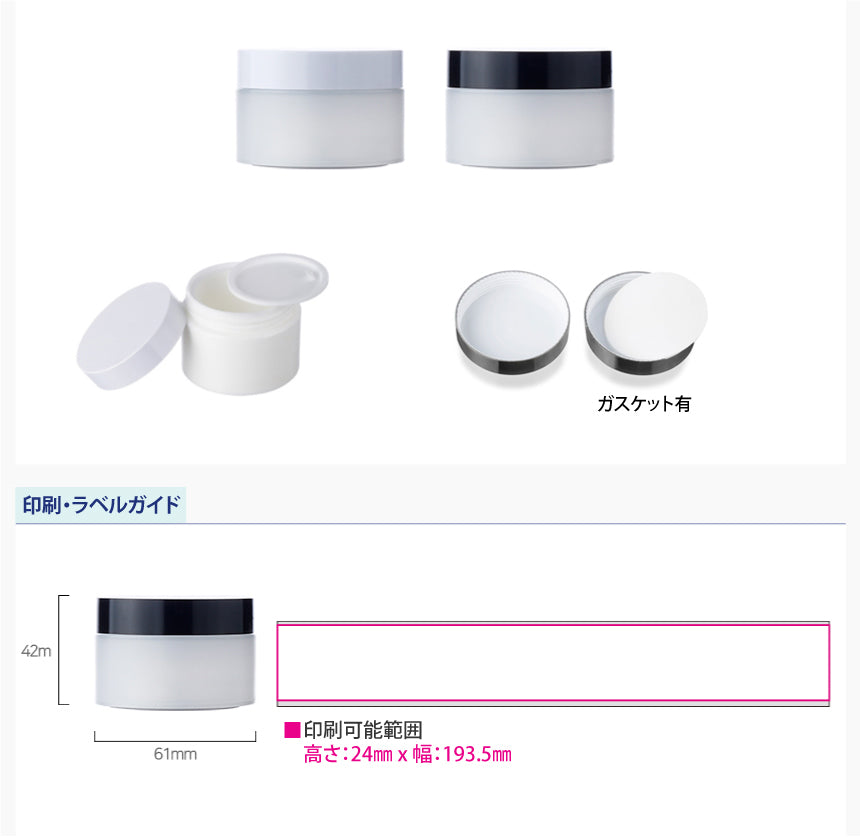 ガスケット有

印刷・ラベルガイド

42m

61mm

■印刷可能範囲
高さ:24㎜ x 幅:193.5㎜