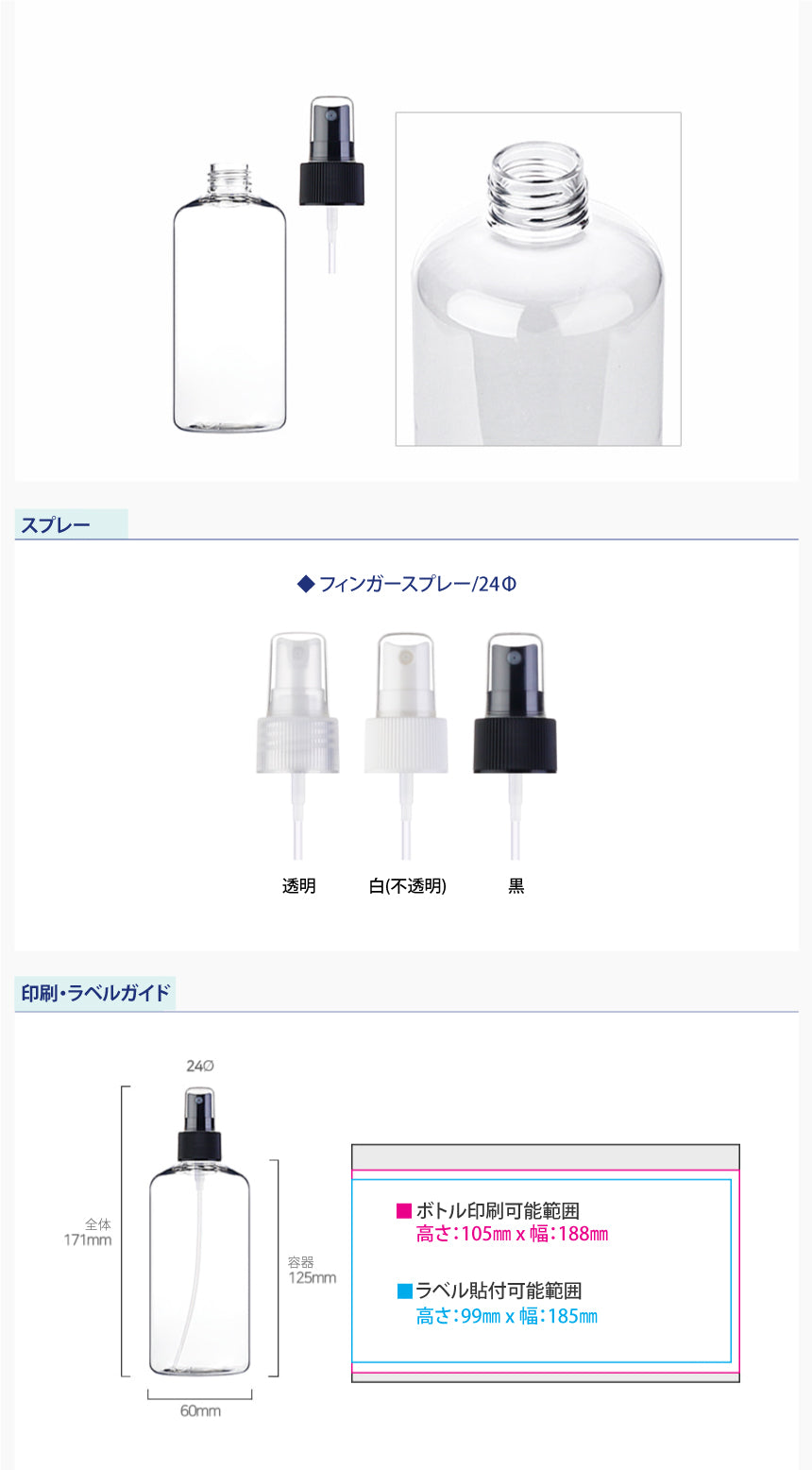 スプレー

◆ フィンガースプレー/24Φ

透明　白(不透明)　黒

印刷・ラベルガイド

24Ø

全体
171mm

容器
125mm

60mm

■ ボトル印刷可能範囲
高さ：105㎜ x 幅：188㎜

■ ラベル貼付可能範囲
高さ：99㎜ x 幅：185㎜