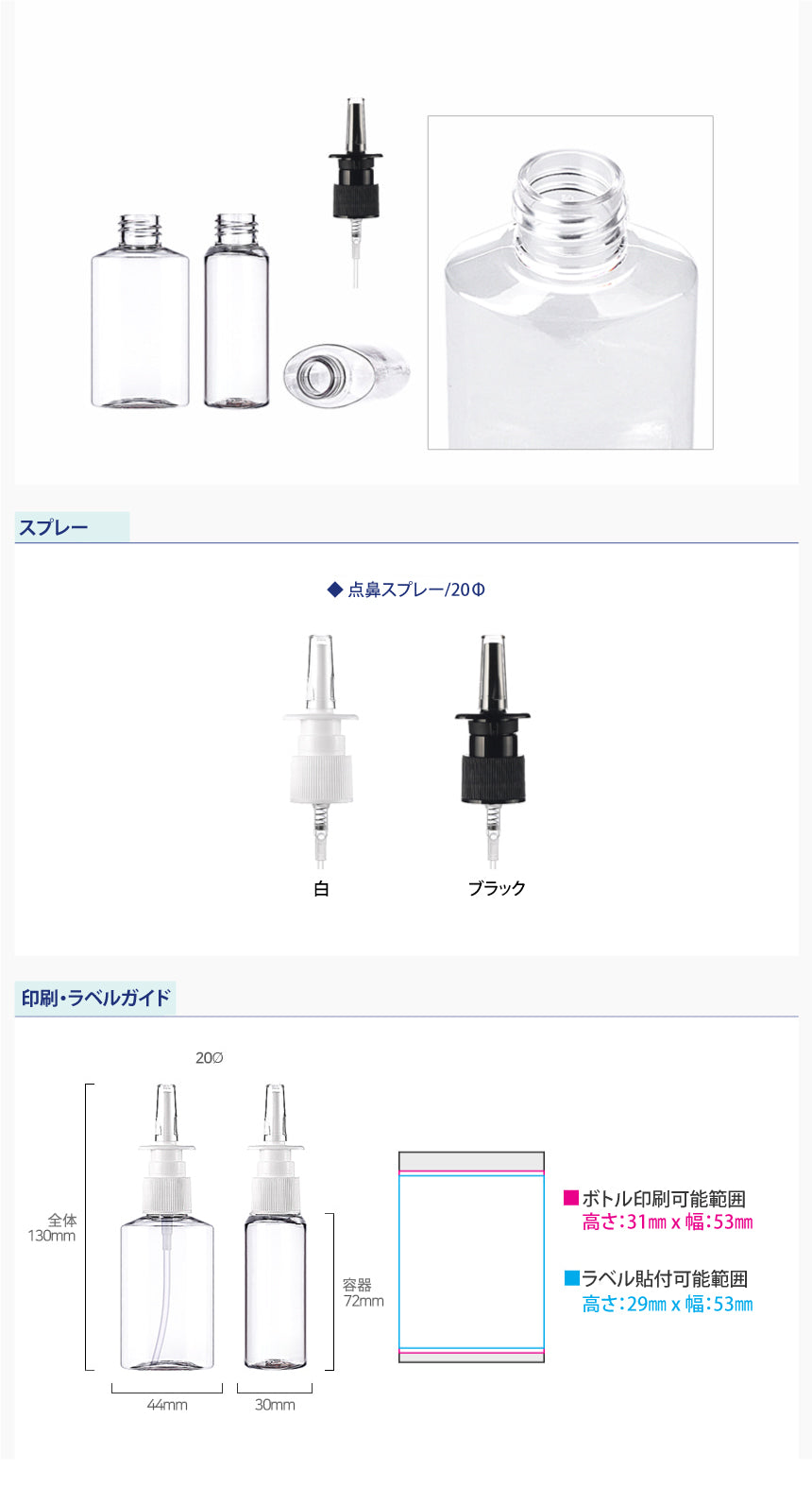 スプレー

◆ 点鼻スプレー/20Φ

白

ブラック

印刷・ラベルガイド

20∅

全体
130mm

容器
72mm

44mm

30mm

■ボトル印刷可能範囲
高さ:31㎜ x 幅:53㎜

■ラベル貼付可能範囲
高さ:29㎜ x 幅:53㎜