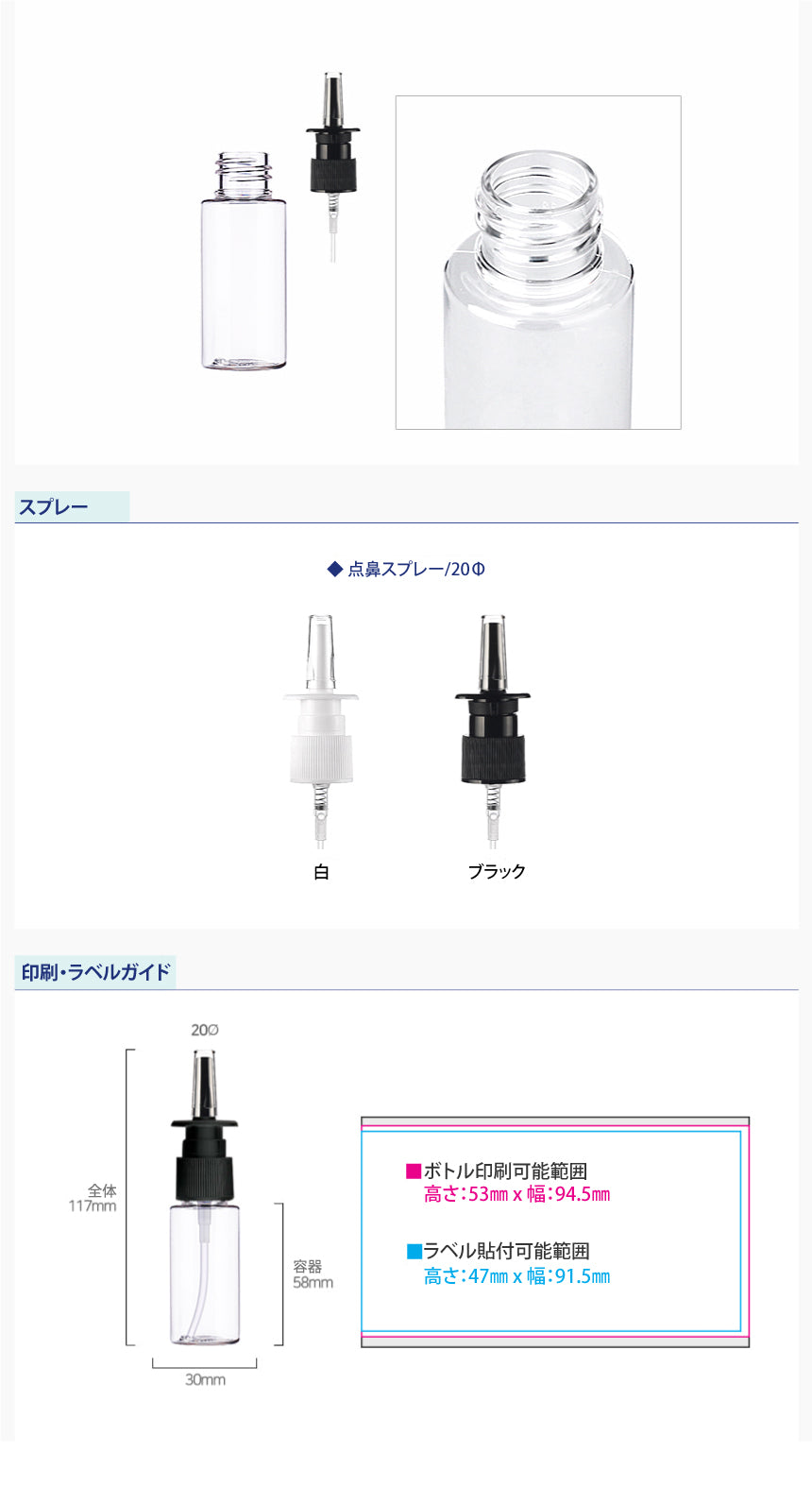 スプレー

◆ 点鼻スプレー/20Φ

白

ブラック

印刷・ラベルガイド

20∅

全体
117mm

容器
58mm

30mm

■ボトル印刷可能範囲
高さ:53㎜ x 幅:94.5㎜

■ラベル貼付可能範囲
高さ:47㎜ x 幅:91.5㎜