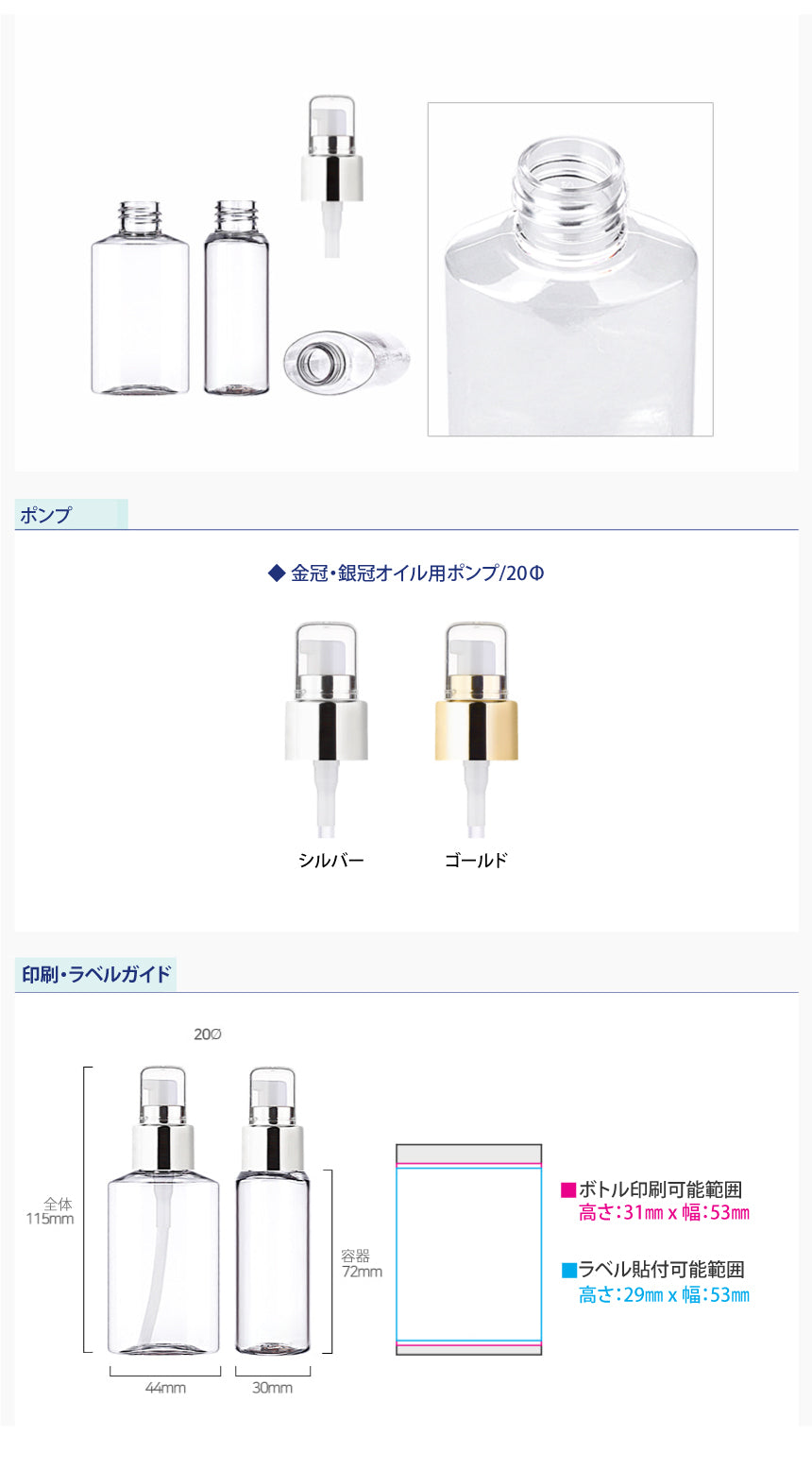 ポンプ

◆ 金冠・銀冠オイル用ポンプ/20Φ

シルバー

ゴールド

印刷・ラベルガイド

20∅

全体
115mm

容器
72mm

44mm

30mm

■ボトル印刷可能範囲
高さ：31㎜ x 幅：53㎜

■ラベル貼付可能範囲
高さ：29㎜ x 幅：53㎜