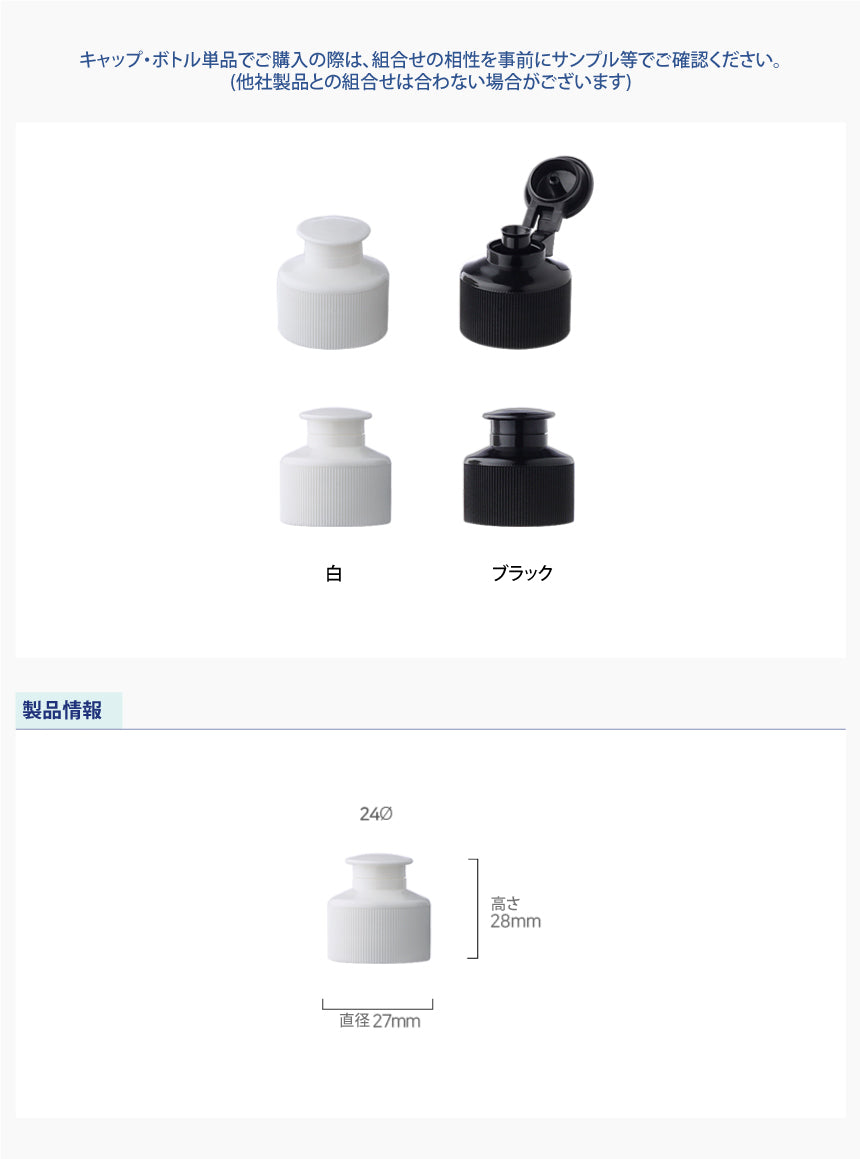 キャップ・ボトル単品でご購入の際は、組合せの相性を事前にサンプル等でご確認ください。
(他社製品との組合せは合わない場合がございます)

白

ブラック

製品情報

24Ø

高さ
28mm

直径 27mm