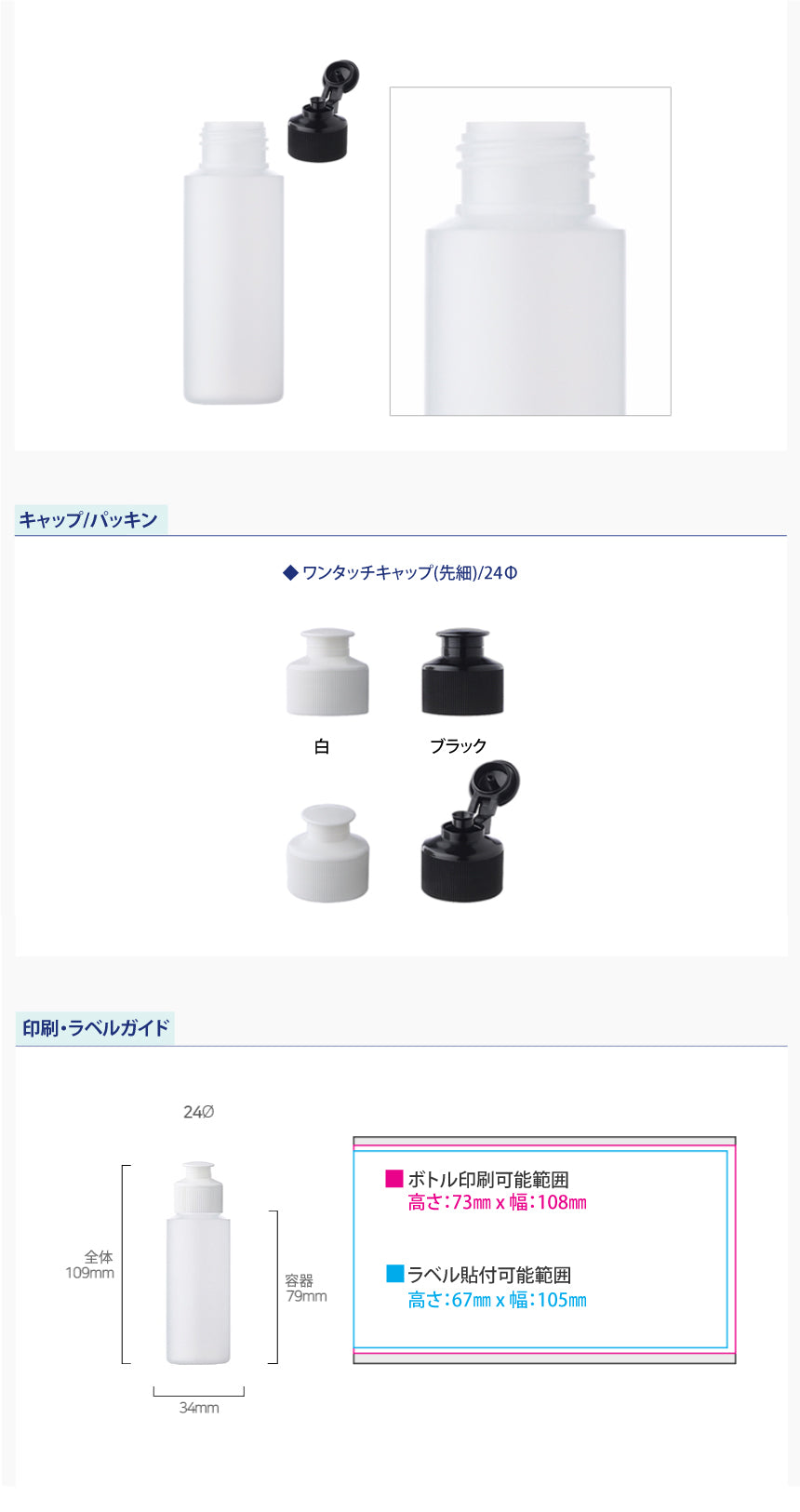 キャップ/パッキン

◆ ワンタッチキャップ(先細)/24Φ

白

ブラック

印刷・ラベルガイド

24Ø

全体
109mm

容器
79mm

34mm

■ ボトル印刷可能範囲
高さ:73㎜ x 幅:108㎜

■ ラベル貼付可能範囲
高さ:67㎜ x 幅:105㎜