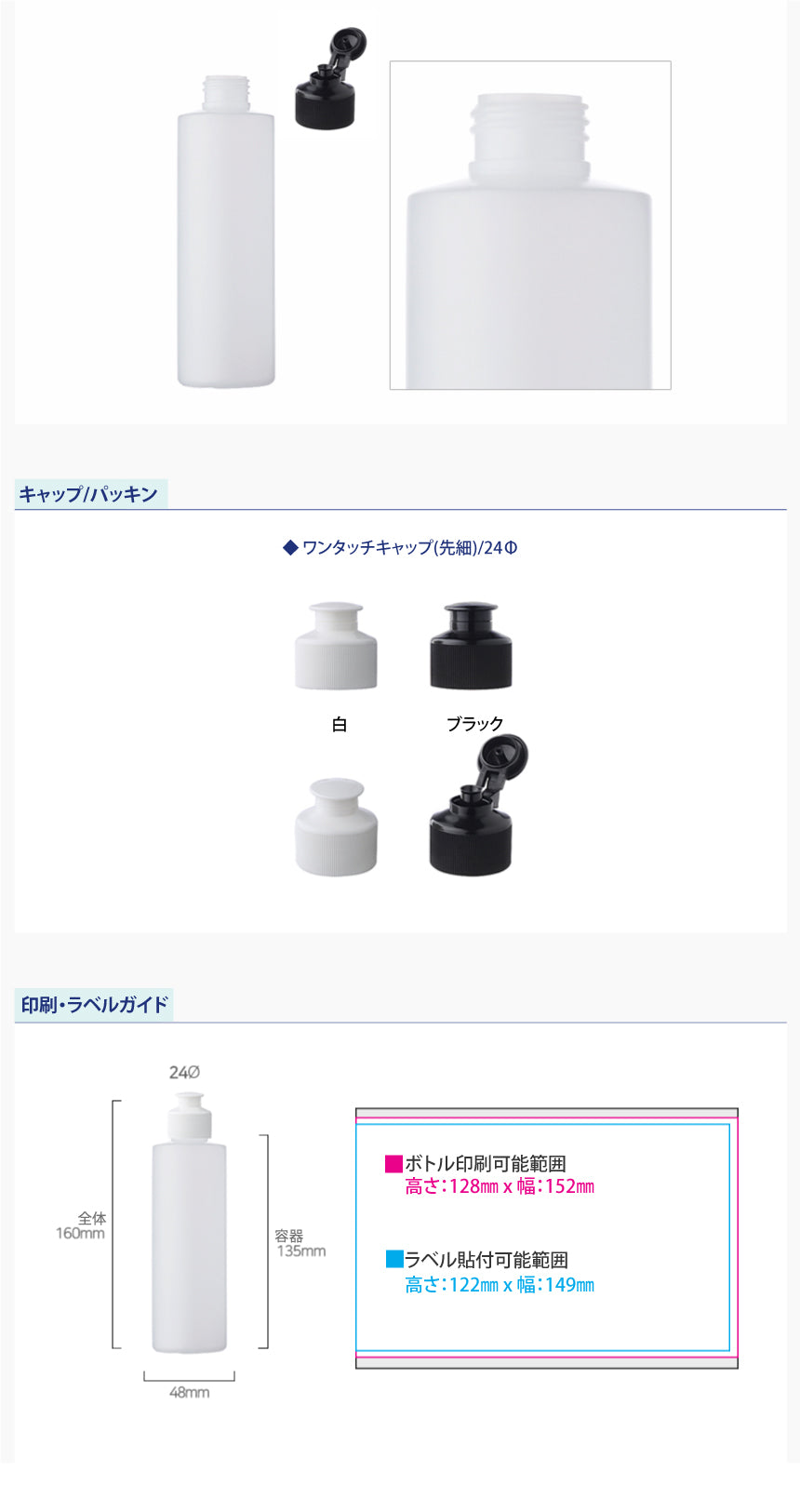 キャップ/パッキン

◆ ワンタッチキャップ(先細)/24Φ

白

ブラック

印刷・ラベルガイド

24Ø

全体
160mm

容器
135mm

48mm

■ボトル印刷可能範囲
高さ：128㎜ x 幅：152㎜

■ラベル貼付可能範囲
高さ：122㎜ x 幅：149㎜