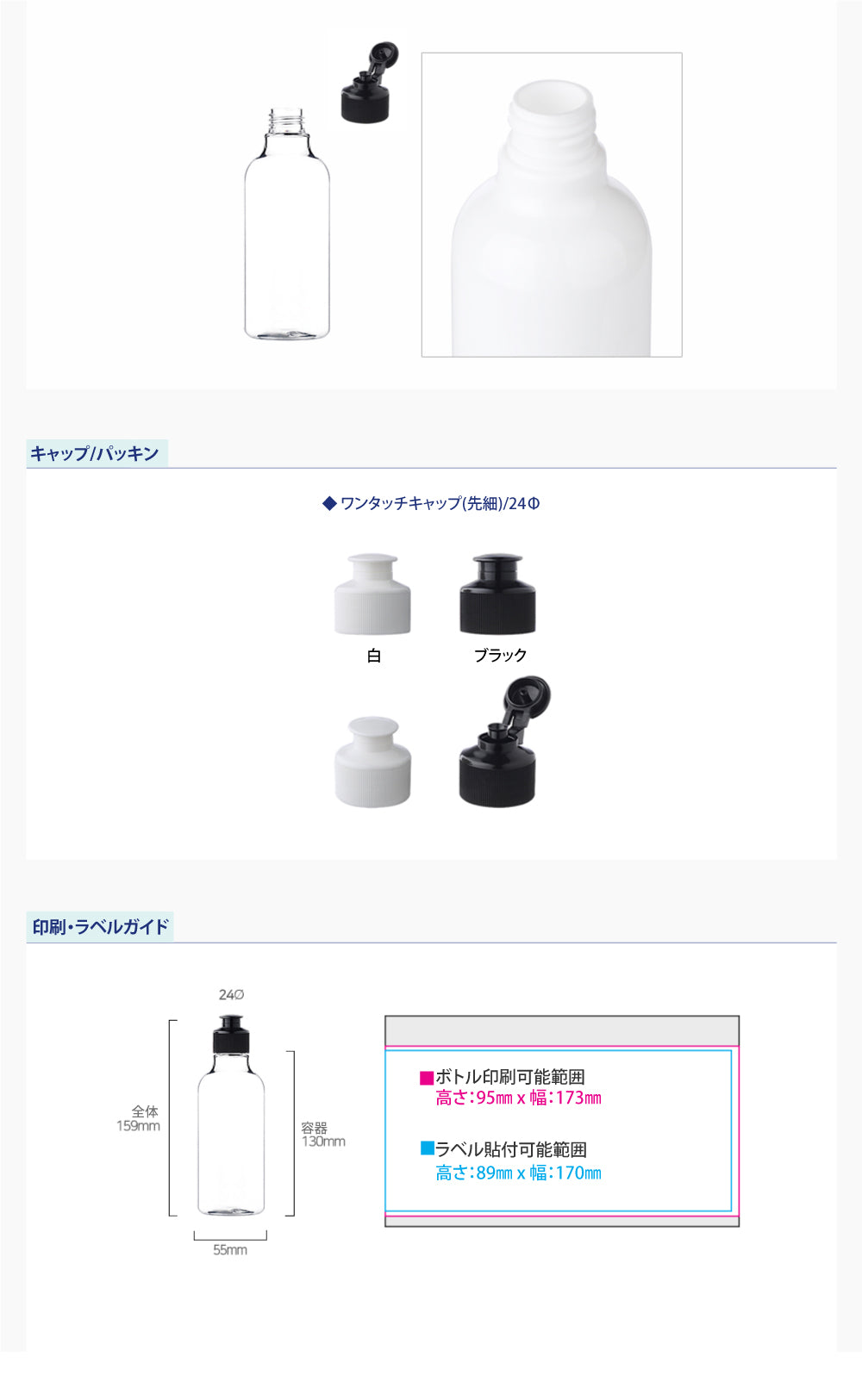 キャップ/パッキン

◆ ワンタッチキャップ(先細)/24Φ

白

ブラック

印刷・ラベルガイド

24Ø

全体
159mm

容器
130mm

55mm

■ボトル印刷可能範囲
高さ:95㎜ x 幅:173㎜

■ラベル貼付可能範囲
高さ:89㎜ x 幅:170㎜