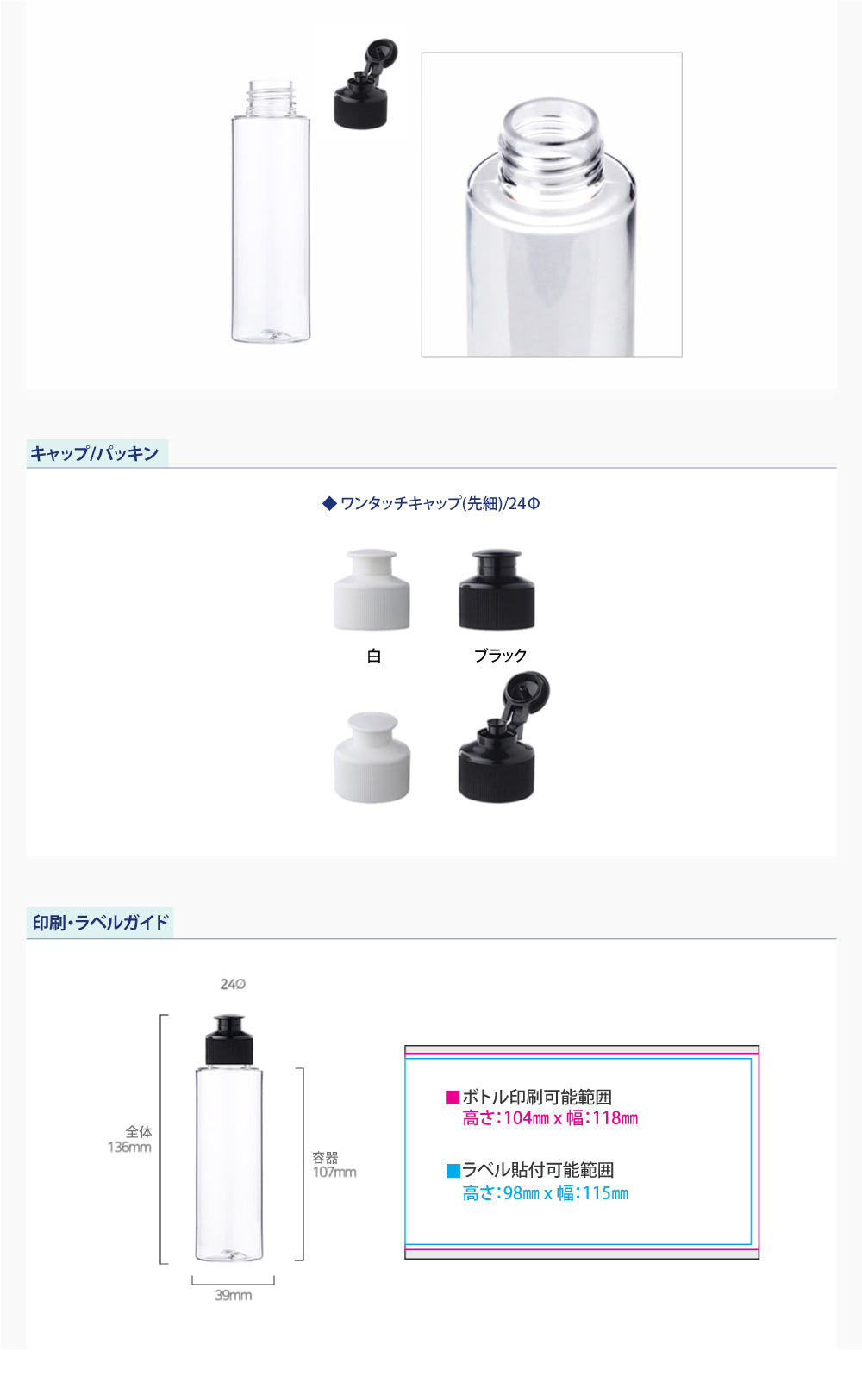 キャップ/パッキン

◆ ワンタッチキャップ(先細)/24Φ

白

ブラック

印刷・ラベルガイド

24Ø

全体
136mm

容器
107mm

39mm

■ボトル印刷可能範囲
高さ:104㎜ x 幅:118㎜

■ラベル貼付可能範囲
高さ:98㎜ x 幅:115㎜