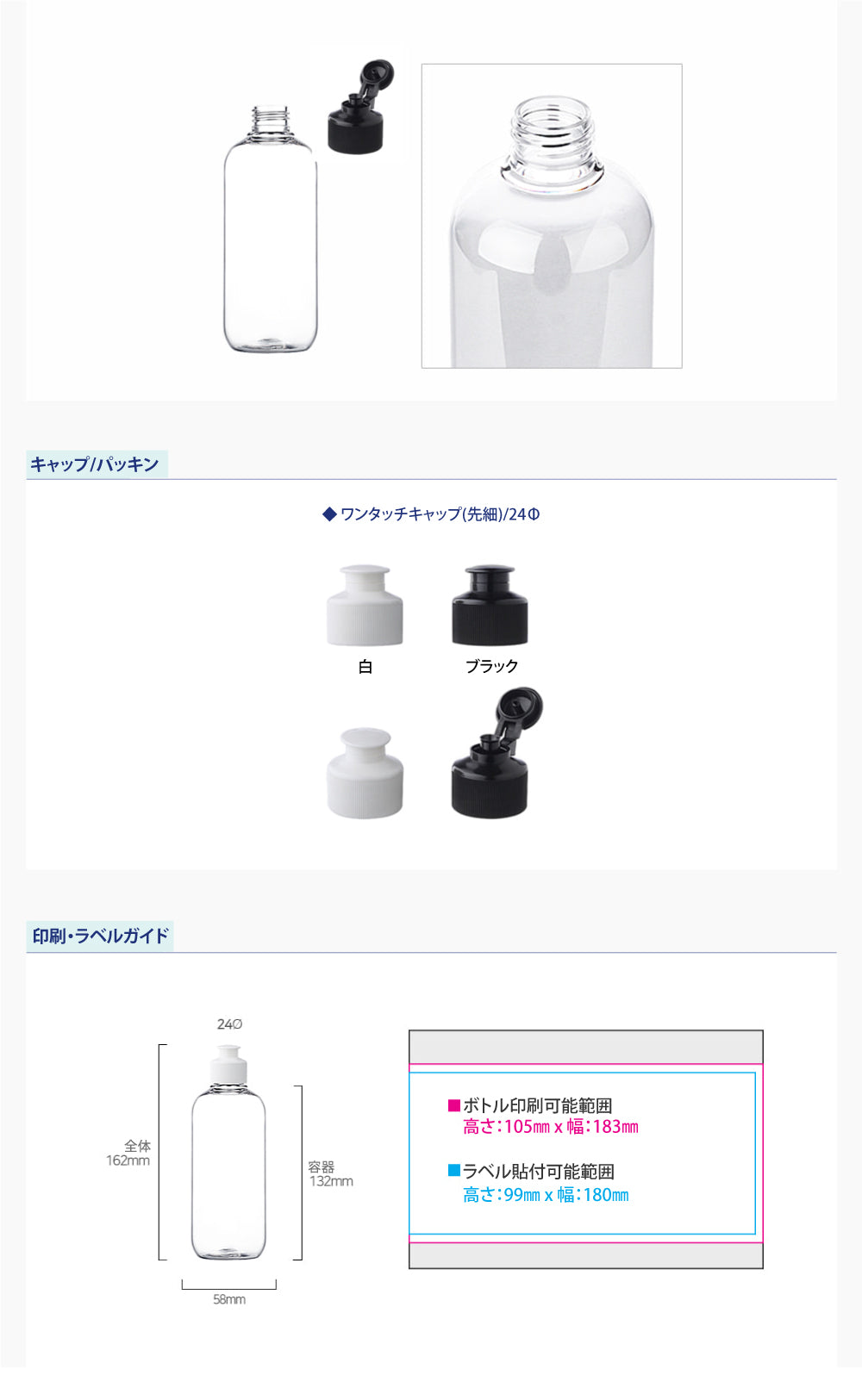 キャップ/パッキン

◆ ワンタッチキャップ(先細)/24Φ

白

ブラック

印刷・ラベルガイド

24Ø

全体
162mm

容器
132mm

58mm

■ボトル印刷可能範囲
高さ:105㎜ x 幅:183㎜

■ラベル貼付可能範囲
高さ:99㎜ x 幅:180㎜