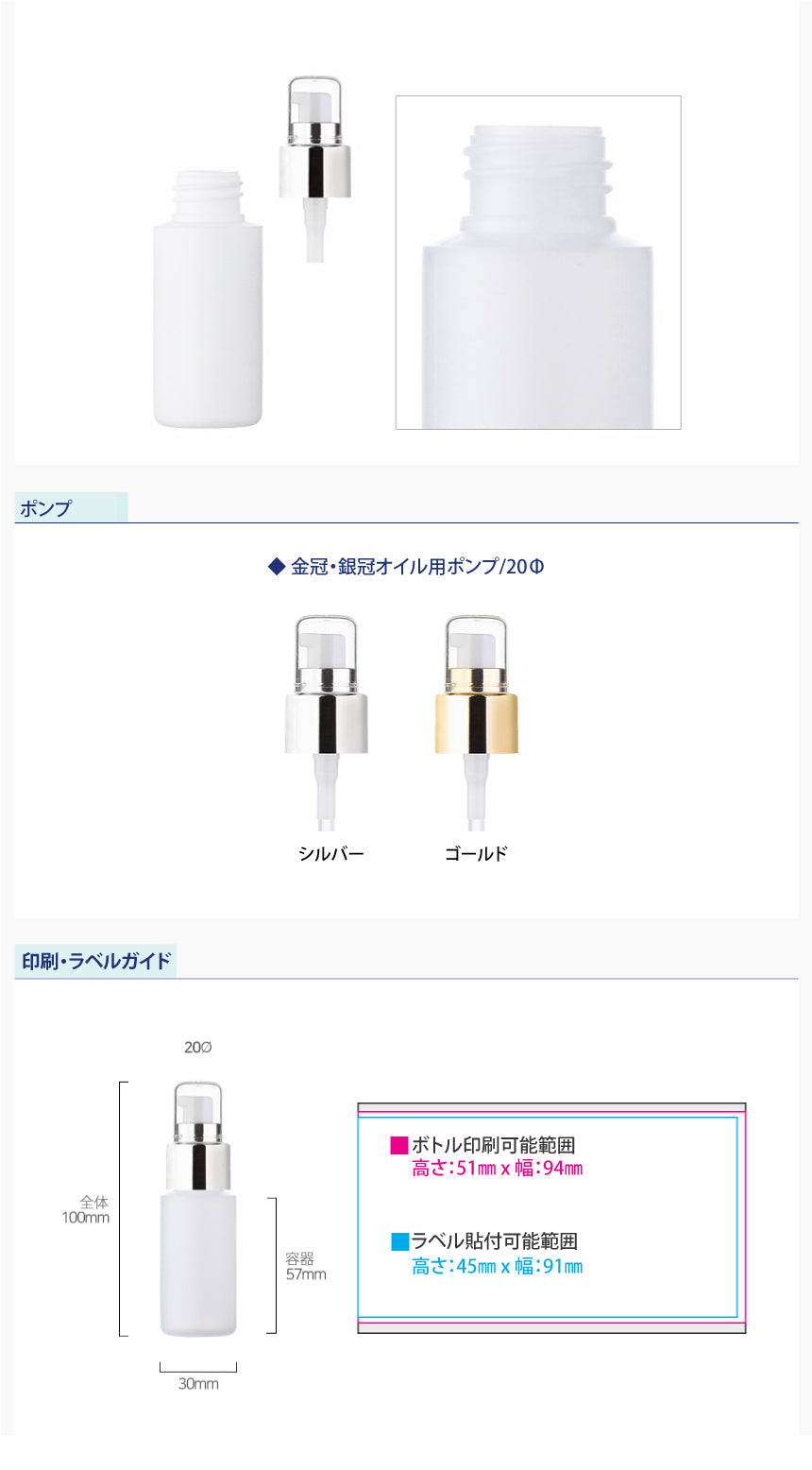 ポンプ

◆ 金冠・銀冠オイル用ポンプ/20Φ

シルバー

ゴールド

印刷・ラベルガイド

20∅

全体
100mm

容器
57mm

30mm

■ボトル印刷可能範囲
高さ:51㎜ x 幅:94㎜

■ラベル貼付可能範囲
高さ:45㎜ x 幅:91㎜