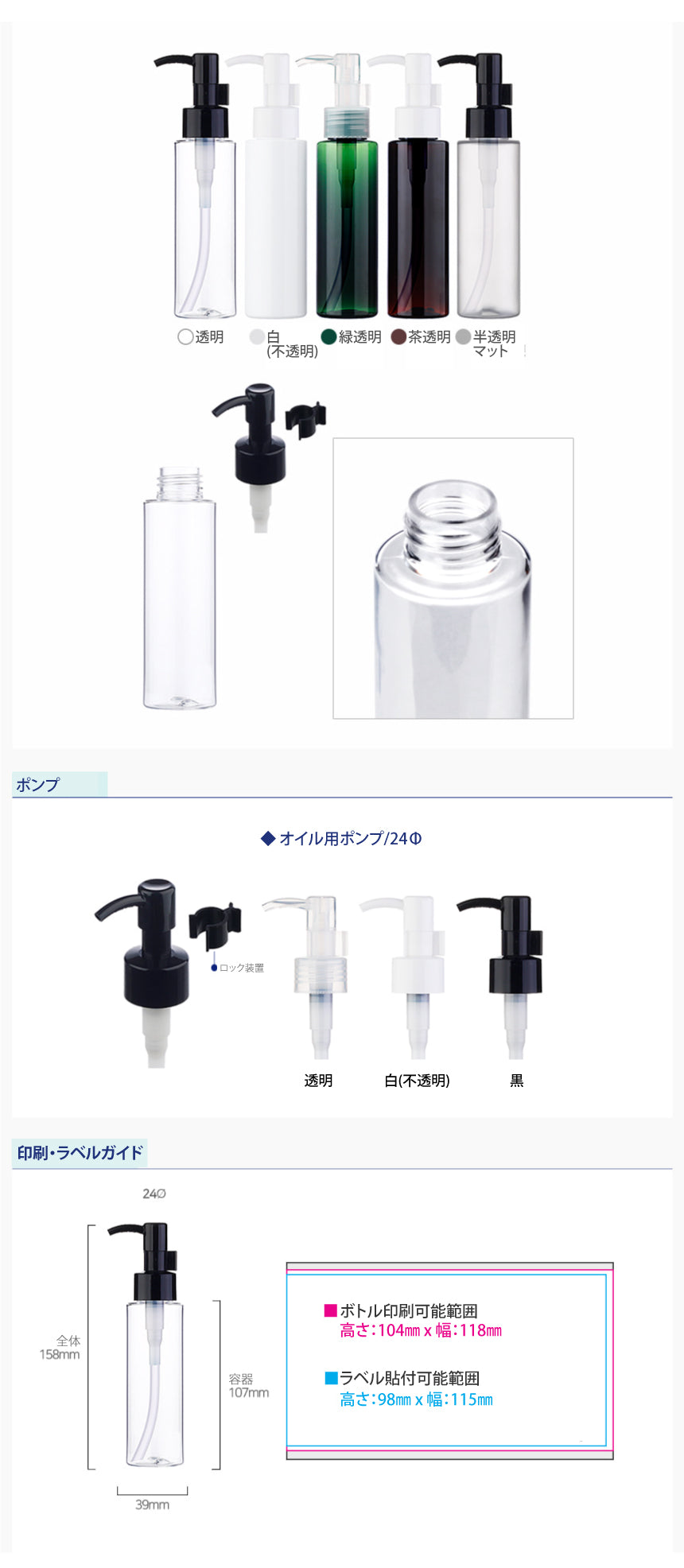 透明 白 (不透明) 緑透明 茶透明 半透明 マット

ポンプ

◆ オイル用ポンプ/24Φ

ロック装置

透明 白(不透明) 黒

印刷・ラベルガイド

24Ø

全体 158mm

容器 107mm

39mm

■ボトル印刷可能範囲
高さ:104㎜ x 幅:118㎜

■ラベル貼付可能範囲
高さ:98㎜ x 幅:115㎜