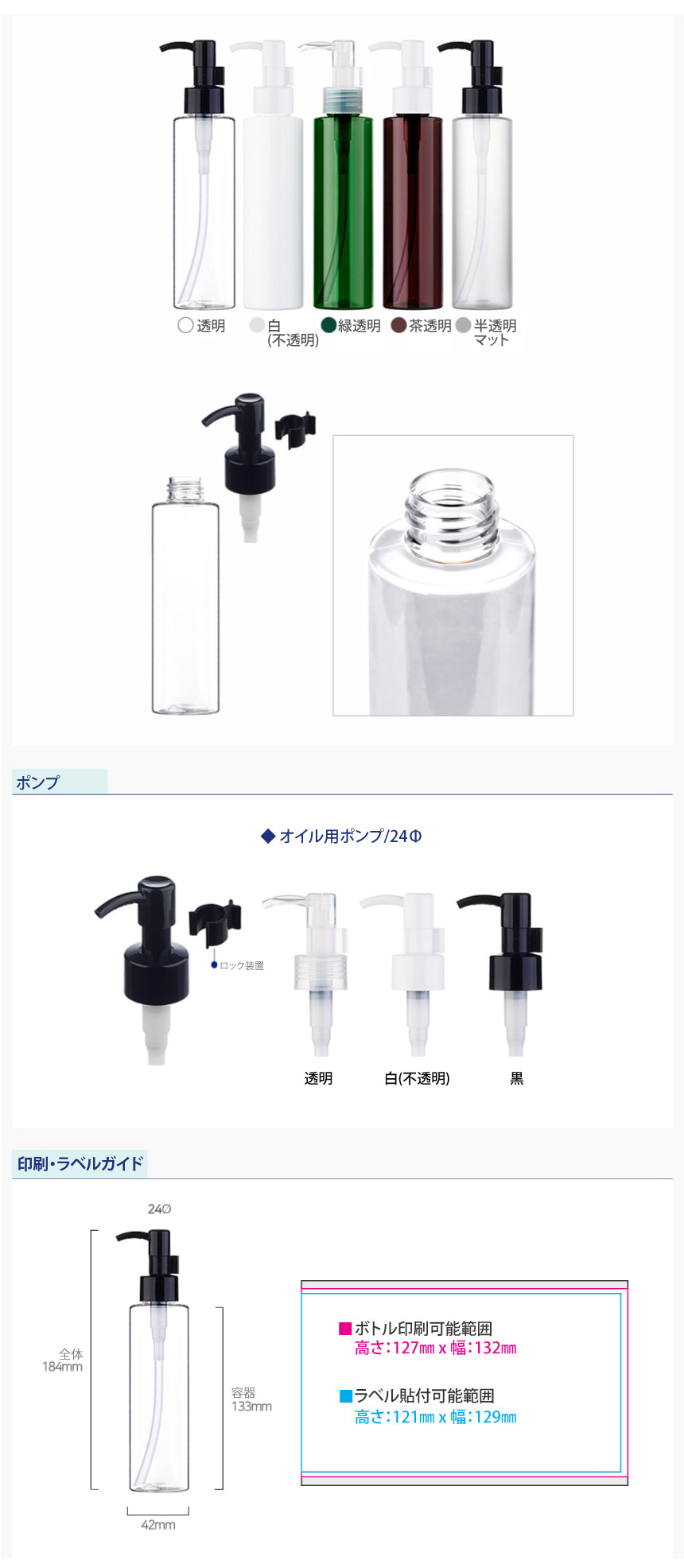 透明 白 (不透明) 緑透明 茶透明 半透明 マット

ポンプ

◆ オイル用ポンプ/24Φ

ロック装置

透明 白(不透明) 黒

印刷・ラベルガイド

24Ø

全体 184mm

容器 133mm

42mm

■ボトル印刷可能範囲
高さ:127㎜ x 幅:132㎜

■ラベル貼付可能範囲
高さ:121㎜ x 幅:129㎜