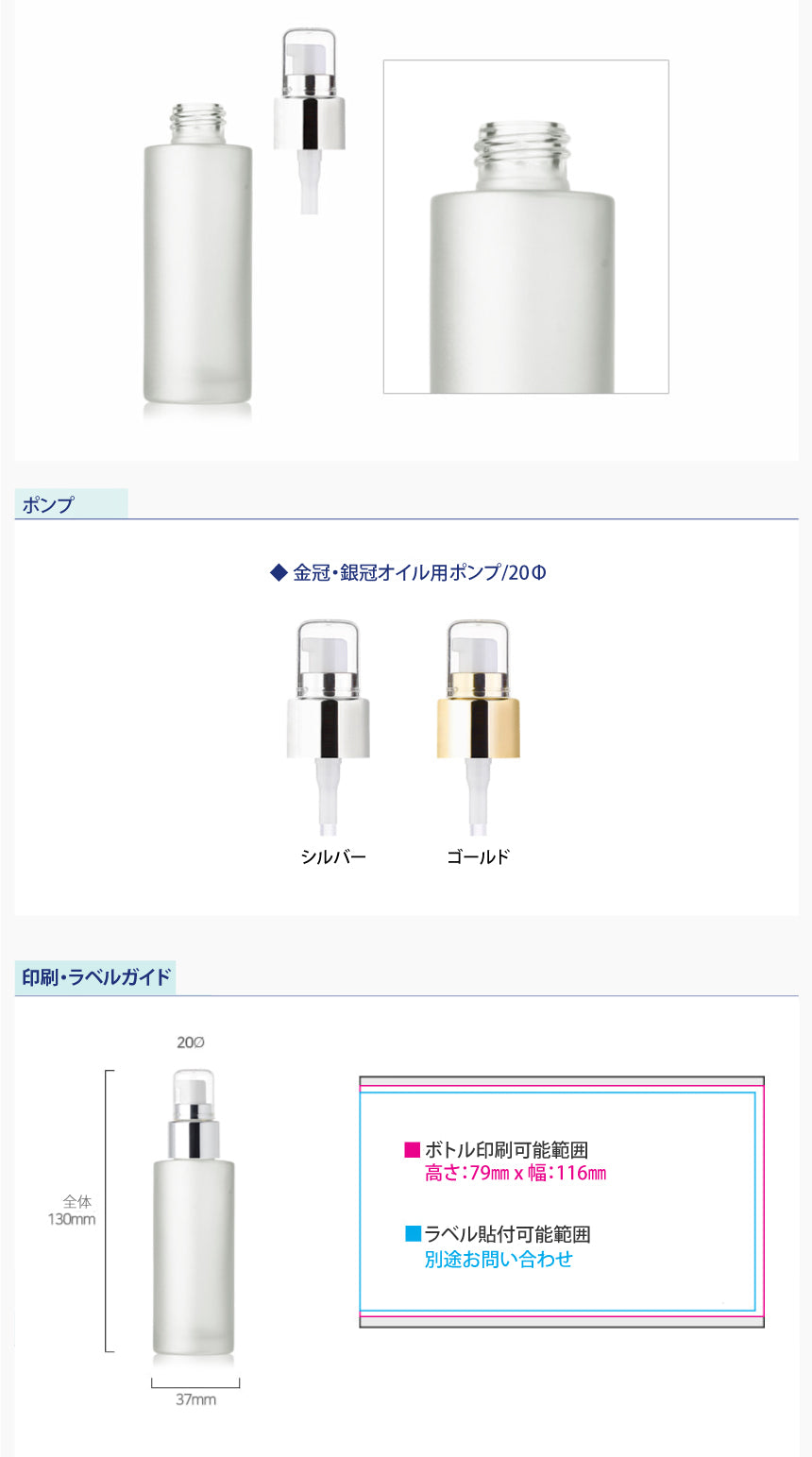 ポンプ

◆ 金冠・銀冠オイル用ポンプ/20Φ

シルバー

ゴールド

印刷・ラベルガイド

20∅

全体
130mm

37mm

■ ボトル印刷可能範囲
高さ：79㎜ x 幅：116㎜

■ ラベル貼付可能範囲
別途お問い合わせ