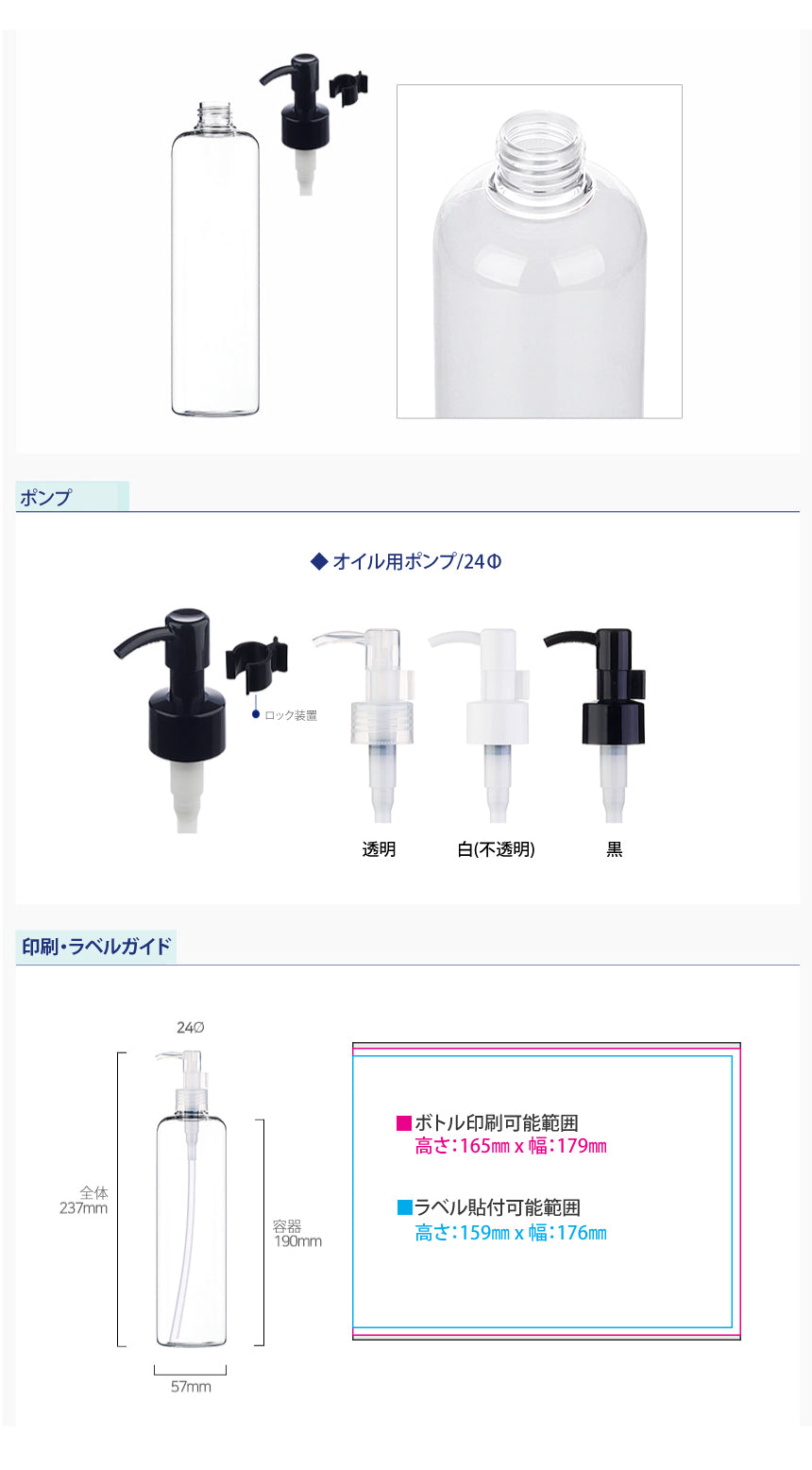 ポンプ

◆ オイル用ポンプ/24Φ

ロック装置

透明

白(不透明)

黒

印刷・ラベルガイド

24Ø

全体
237mm

容器
190mm

57mm

■ボトル印刷可能範囲
高さ:165㎜ x 幅:179㎜

■ラベル貼付可能範囲
高さ:159㎜ x 幅:176㎜