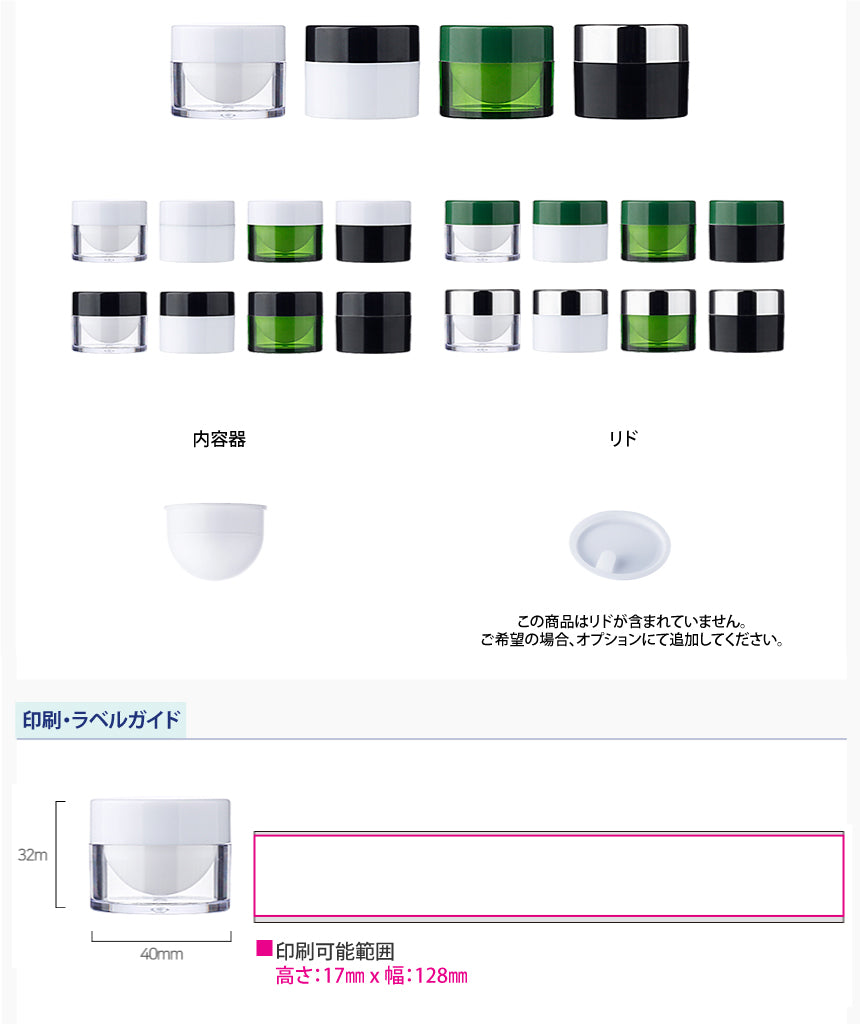 内容器

リド

この商品はリドが含まれていません。
ご希望の場合、オプションにて追加してください。

印刷・ラベルガイド

32m

40mm

■印刷可能範囲
高さ：17㎜ x 幅：128㎜